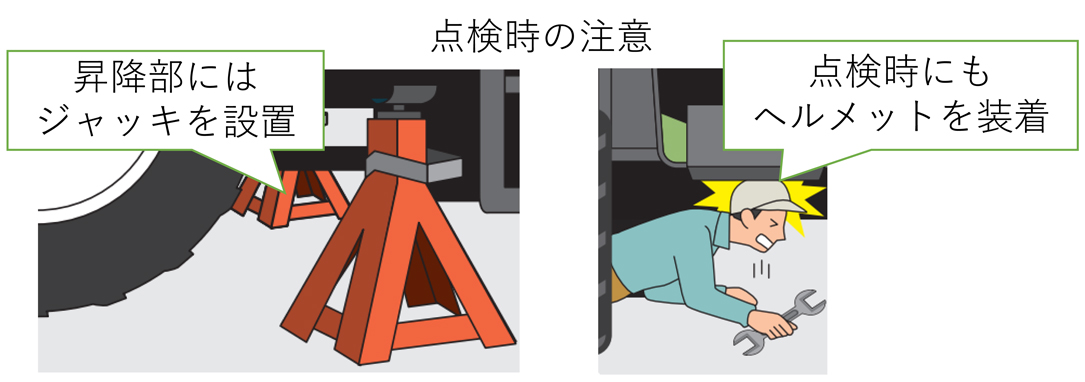 点検時の注意

昇降部には
ジャッキを設置

点検時にも
ヘルメットを装着